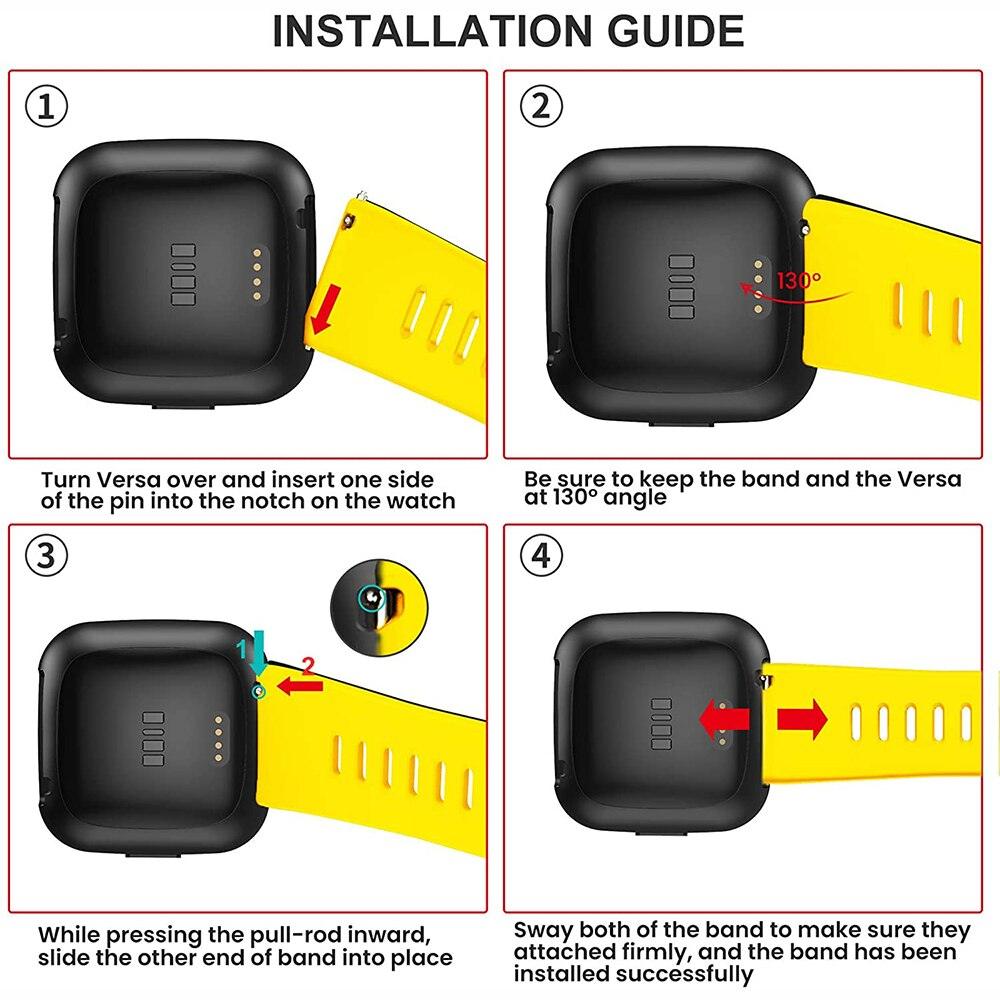 INSTALLATION GUIDE

①

Turn Versa over and insert one side of the pin into the notch on the watch

②

130°

Be sure to keep the band and the Versa at 130° angle

③

1

2

While pressing the pull-rod inward, slide the other end of band into place

④

Sway both of the band to make sure they attached firmly, and the band has been installed successfully